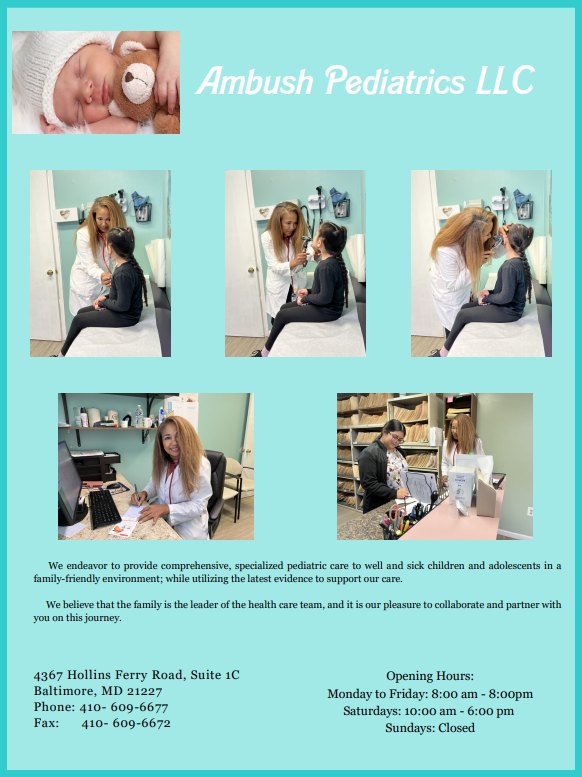 Ambush Pediatrics LLC

We endeavor to provide comprehensive, specialized pediatric care to well and sick children and adolescents in a family-friendly environment; while utilizing the latest evidence to support our care.

We believe that the family is the leader of the health care team, and it is our pleasure to collaborate and partner with you on this journey.

4367 Hollins Ferry Road, Suite 1C
Baltimore, MD 21227
Phone: 410- 609-6677
Fax: 410- 609-6672

Opening Hours:
Monday to Friday: 8:00 am - 8:00pm
Saturdays: 10:00 am - 6:00 pm
Sundays: Closed